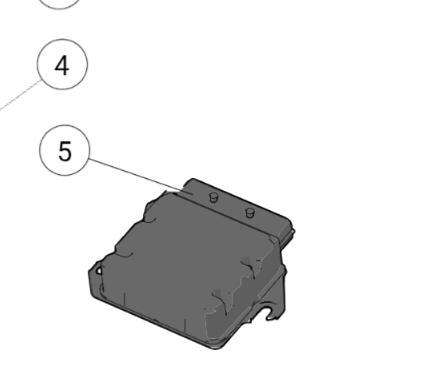 4

5