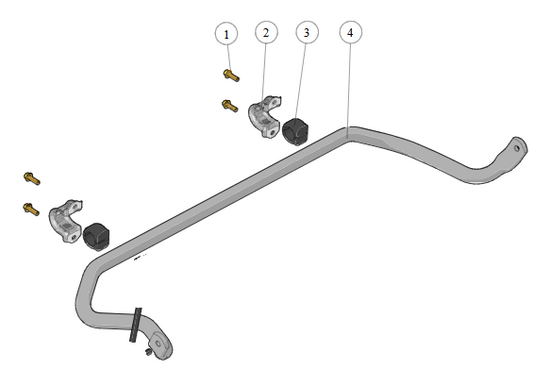 1
2
3
4