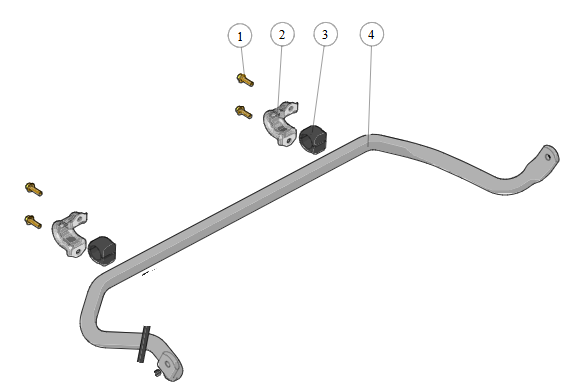 1
2
3
4